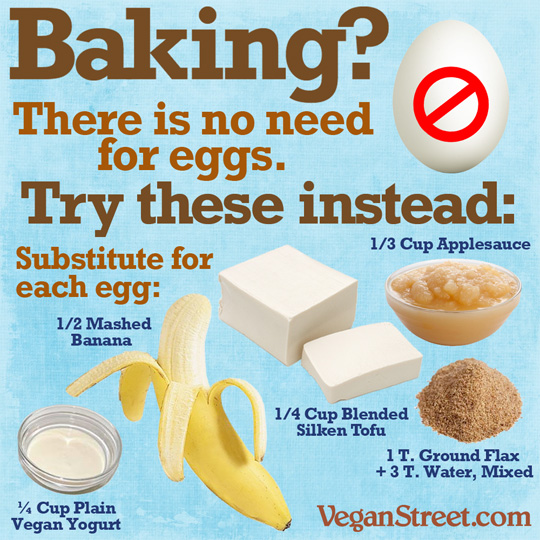 Baking?

There is no need for eggs.

Try these instead:

Substitute for each egg:

1/3 Cup Applesauce

1/2 Mashed Banana

1/4 Cup Blended Silken Tofu

1 T. Ground Flax + 3 T. Water, Mixed

¼ Cup Plain Vegan Yogurt

VeganStreet.com